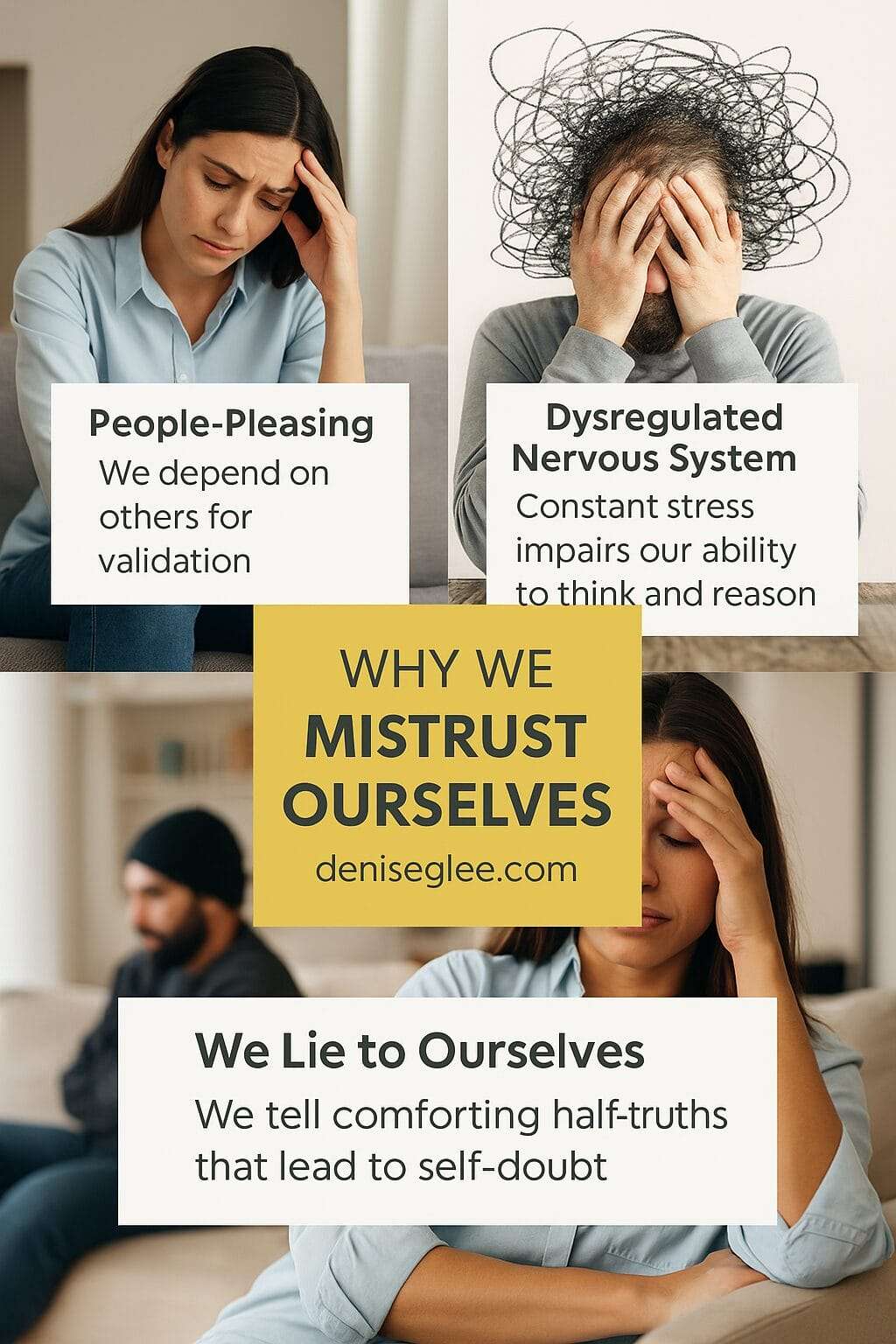 People-Pleasing
We depend on others for validation

Dysregulated Nervous System
Constant stress impairs our ability to think and reason

WHY WE MISTRUST OURSELVES
deniseglee.com

We Lie to Ourselves
We tell comforting half-truths that lead to self-doubt